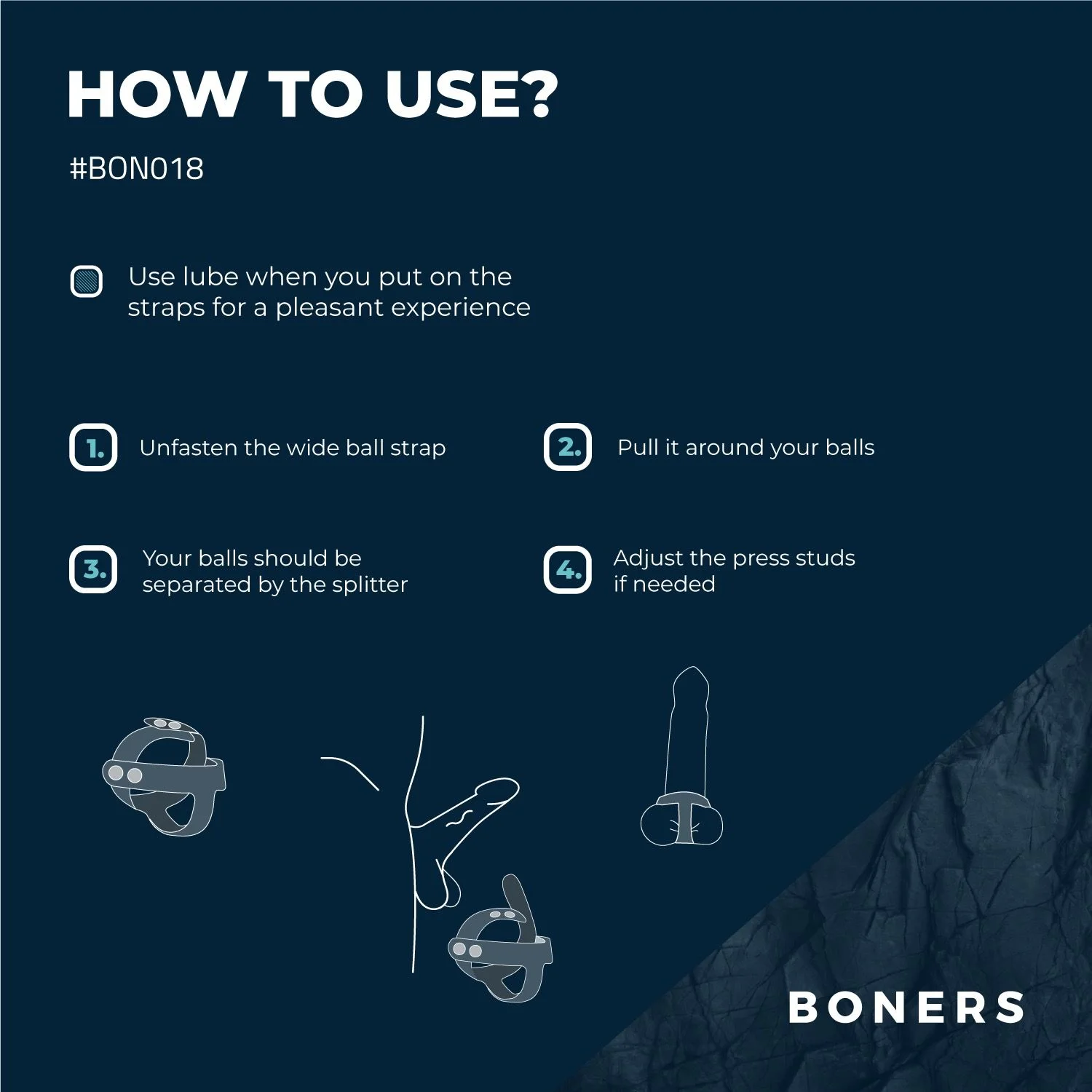 HOW TO USE?

#BON018

Use lube when you put on the straps for a pleasant experience

1. Unfasten the wide ball strap

2. Pull it around your balls

3. Your balls should be separated by the splitter

4. Adjust the press studs if needed

BONERS